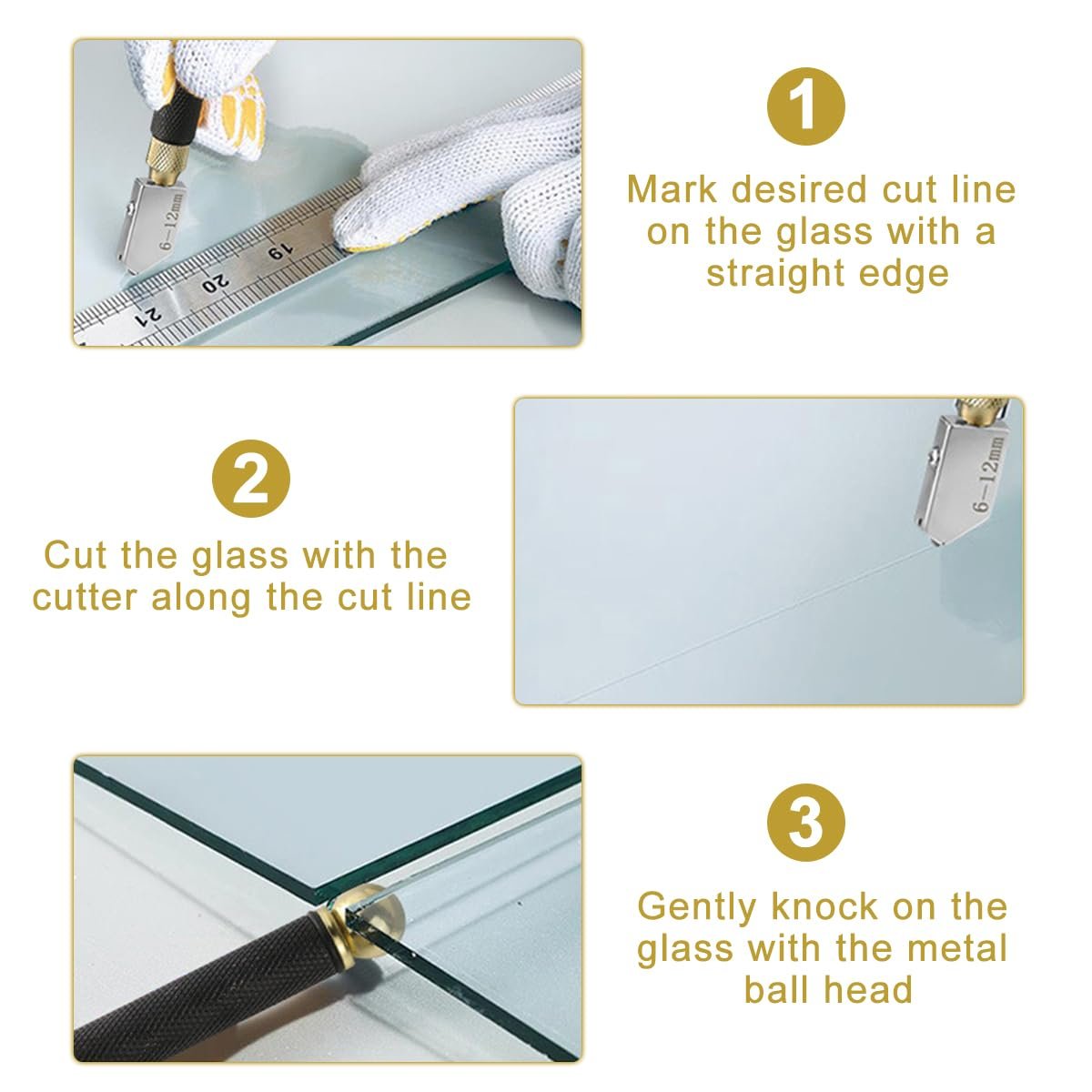 6—12mm

19

20

21

1

Mark desired cut line on the glass with a straight edge

2

Cut the glass with the cutter along the cut line

6—12mm

3

Gently knock on the glass with the metal ball head